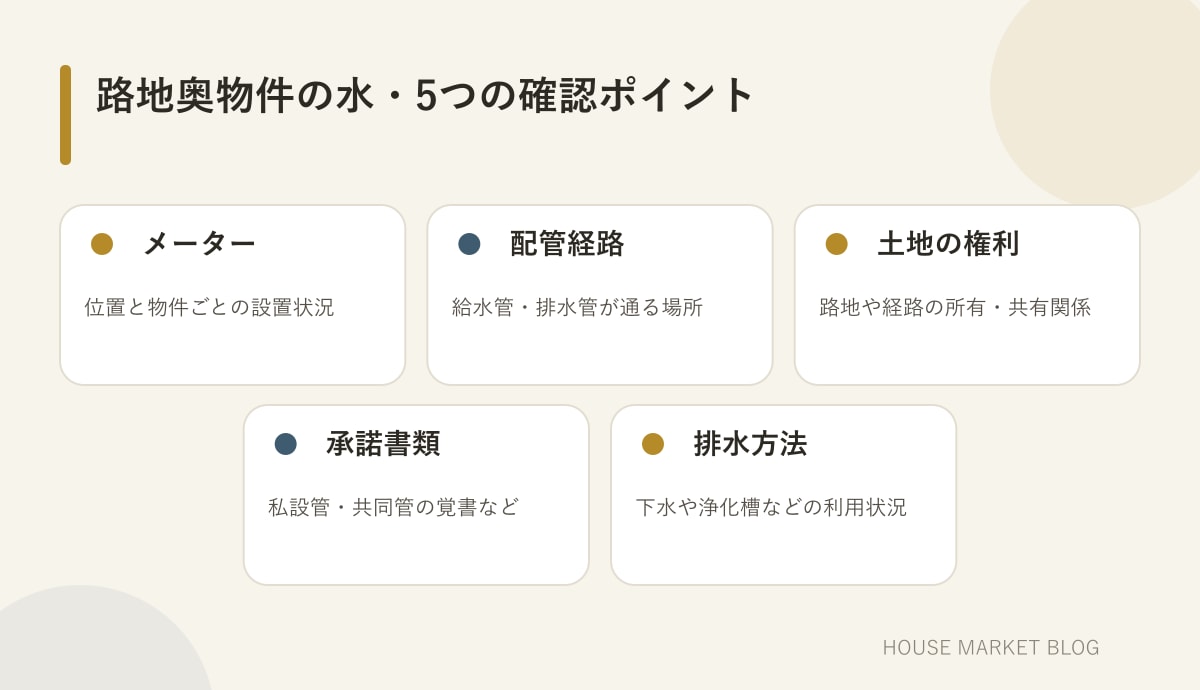 路地奥物件の水・5つの確認ポイント

メーター

位置と物件ごとの設置状況

配管経路

給水管・排水管が通る場所

土地の権利

路地や経路の所有・共有関係

承諾書類

私設管・共同管の覚書など

排水方法

下水や浄化槽などの利用状況

HOUSE MARKET BLOG