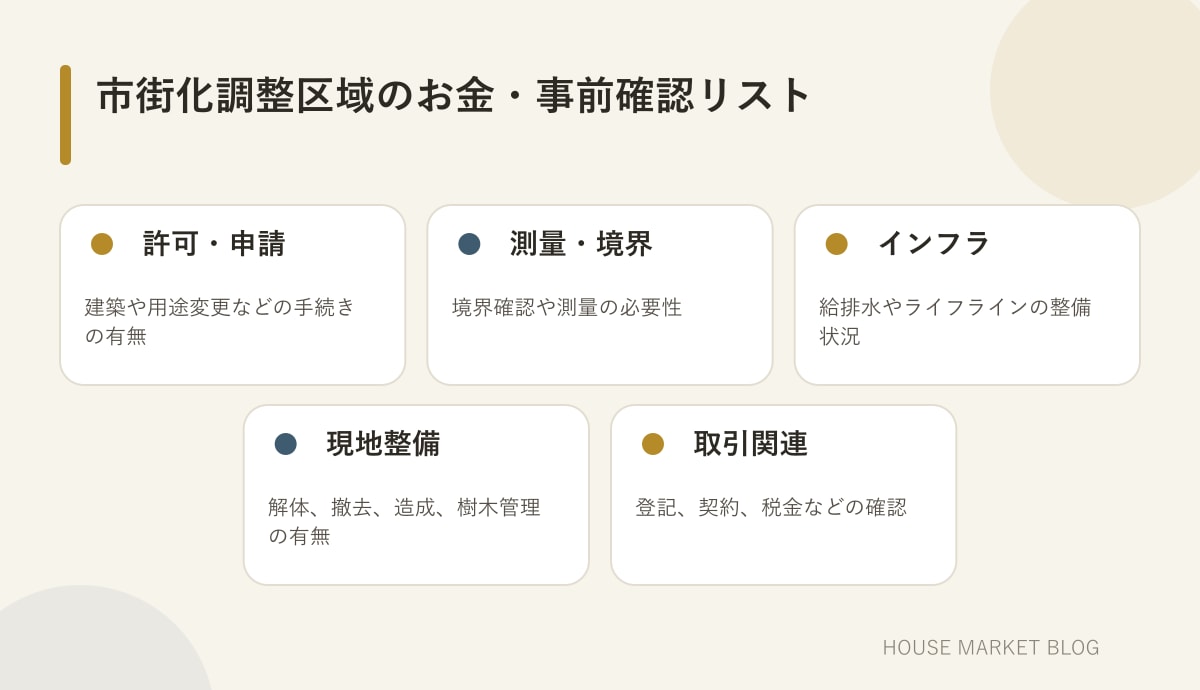 市街化調整区域のお金・事前確認リスト

許可・申請

建築や用途変更などの手続きの有無

測量・境界

境界確認や測量の必要性

インフラ

給排水やライフラインの整備状況

現地整備

解体、撤去、造成、樹木管理の有無

取引関連

登記、契約、税金などの確認

HOUSE MARKET BLOG