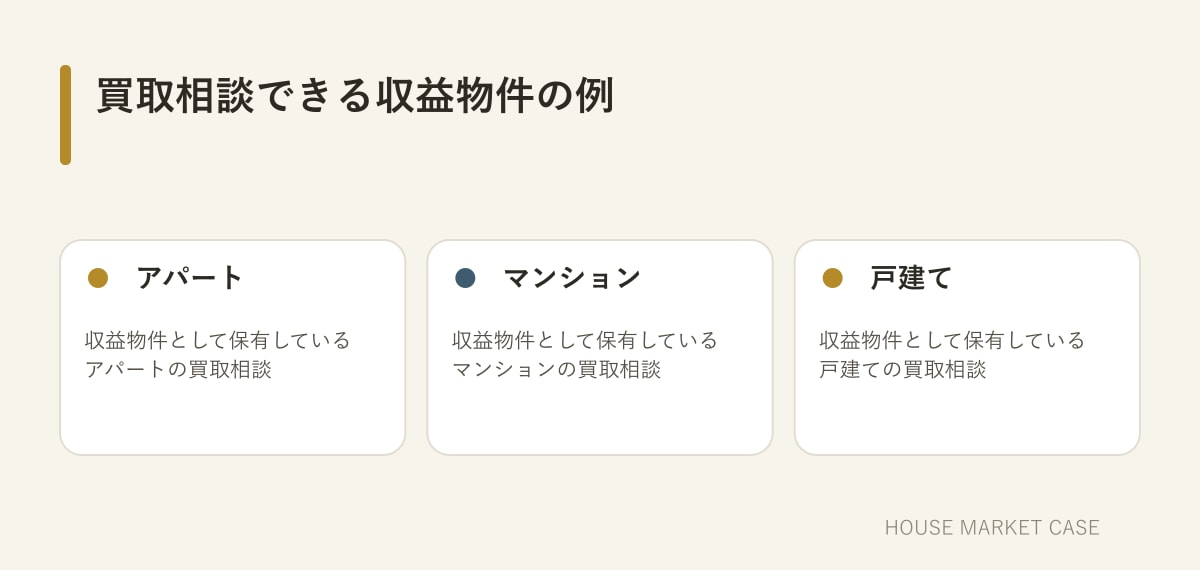 買取相談できる収益物件の例

アパート

収益物件として保有しているアパートの買取相談

マンション

収益物件として保有しているマンションの買取相談

戸建て

収益物件として保有している戸建ての買取相談

HOUSE MARKET CASE