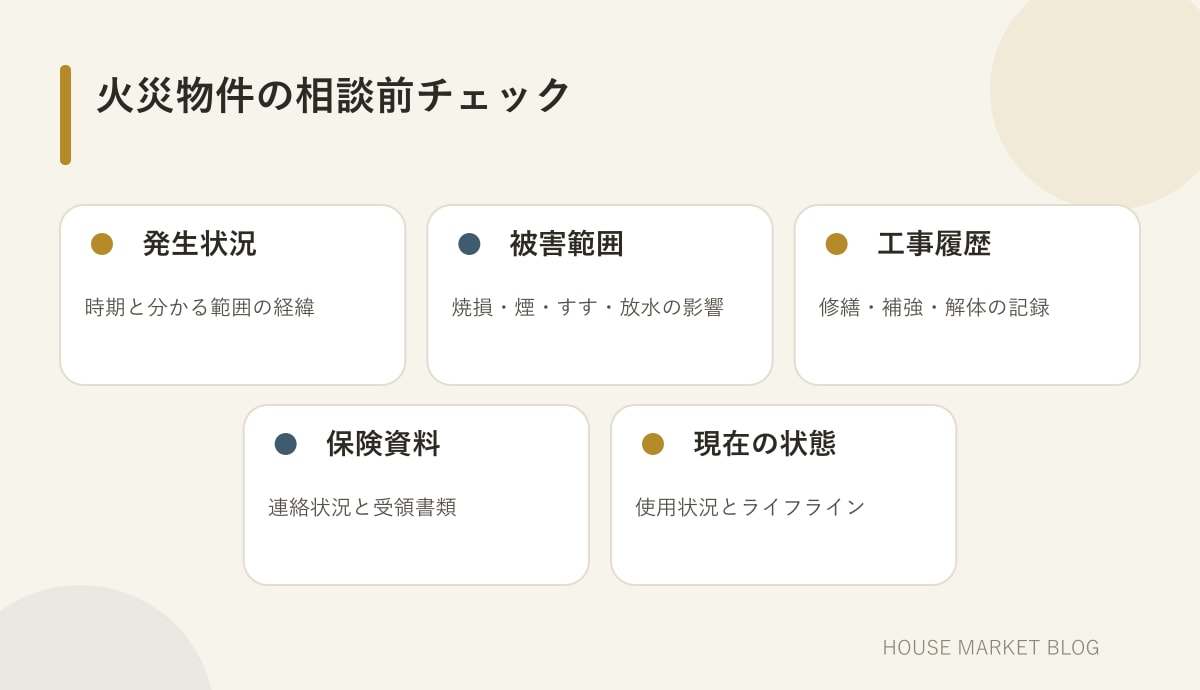 火災物件の相談前チェック

発生状況

時期と分かる範囲の経緯

被害範囲

焼損・煙・すす・放水の影響

工事履歴

修繕・補強・解体の記録

保険資料

連絡状況と受領書類

現在の状態

使用状況とライフライン

HOUSE MARKET BLOG